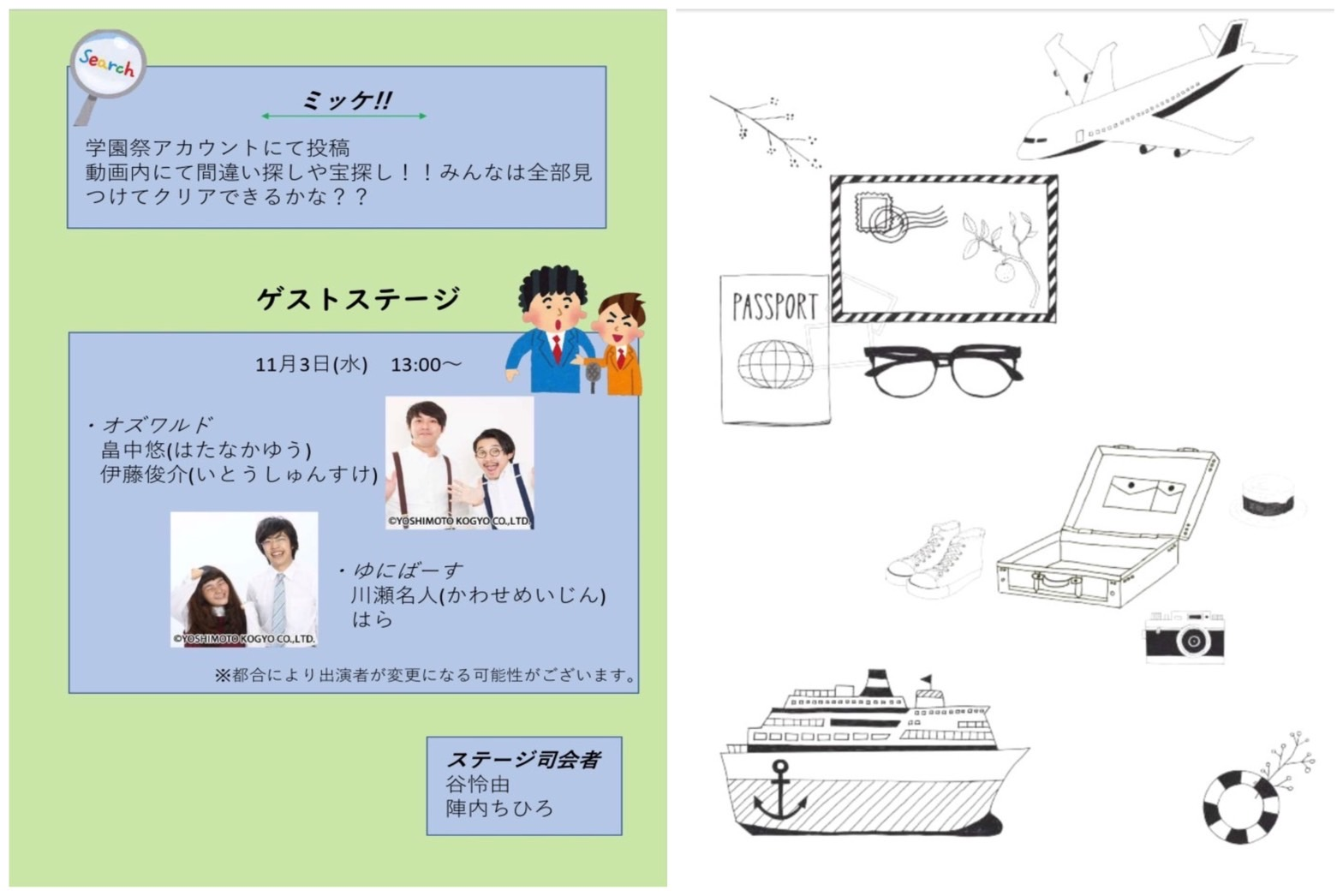 Search

ミッケ!!

学園祭アカウントにて投稿
動画内にて間違い探しや宝探し！！みんなは全部見つけてクリアできるかな？？

ゲストステージ

11月3日(水)　13:00～

・オズワルド
畠中悠(はたなかゆう)
伊藤俊介(いとうしゅんすけ)

©YOSHIMOTO KOGYO CO.,LTD.

©YOSHIMOTO KOGYO CO.,LTD.

・ゆにばーす
川瀬名人(かわせめいじん)
はら

※都合により出演者が変更になる可能性がございます。

ステージ司会者
谷怜由
陣内ちひろ

PASSPORT